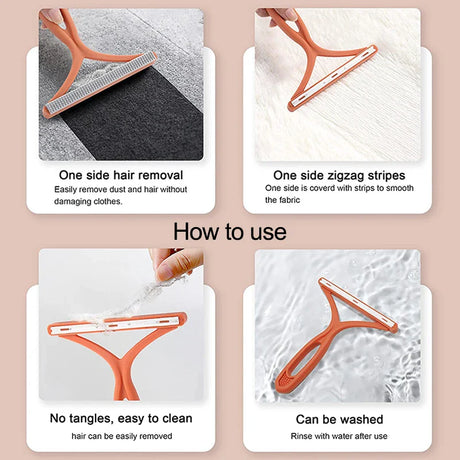 One side hair removal
Easily remove dust and hair without damaging clothes.

One side zigzag stripes
One side is coverd with strips to smooth the fabric

How to use

No tangles, easy to clean
hair can be easily removed

Can be washed
Rinse with water after use